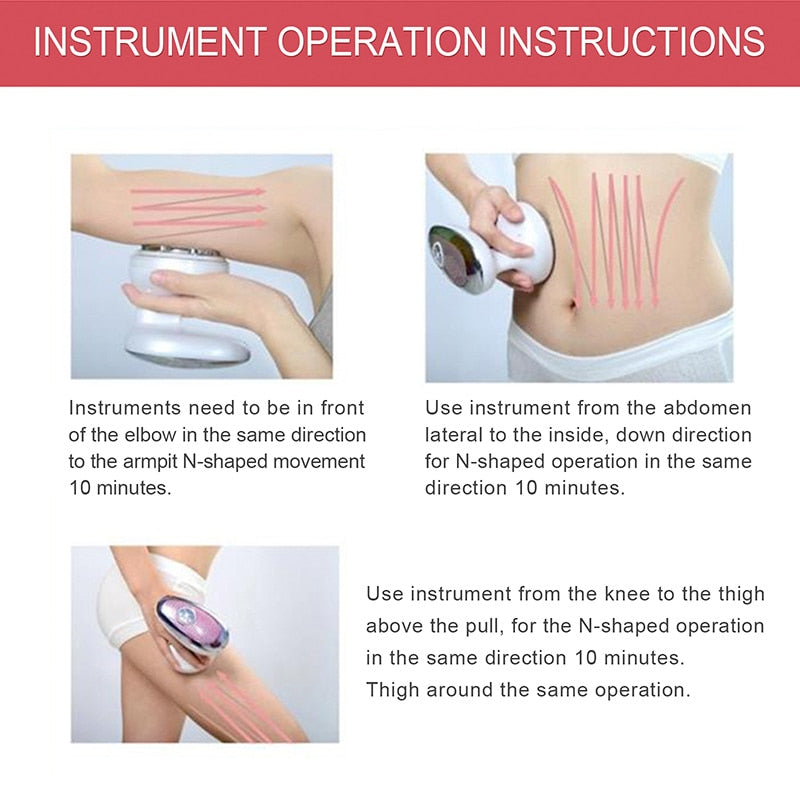 INSTRUMENT OPERATION INSTRUCTIONS

Instruments need to be in front of the elbow in the same direction to the armpit N-shaped movement 10 minutes.

Use instrument from the abdomen lateral to the inside, down direction for N-shaped operation in the same direction 10 minutes.

Use instrument from the knee to the thigh above the pull, for the N-shaped operation in the same direction 10 minutes.
Thigh around the same operation.